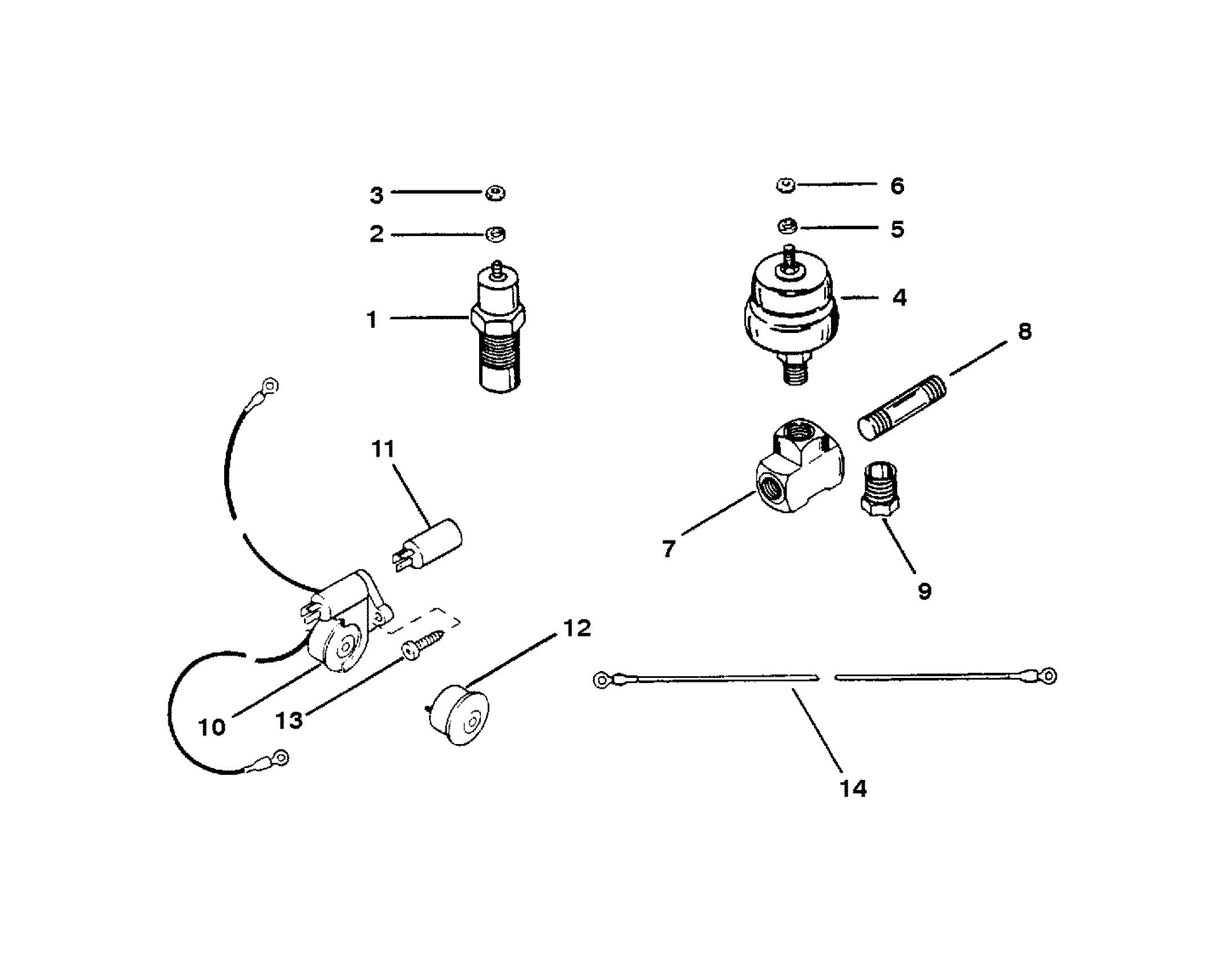 3
2
1
6
5
4
8
11
7
9
12
10
13
14