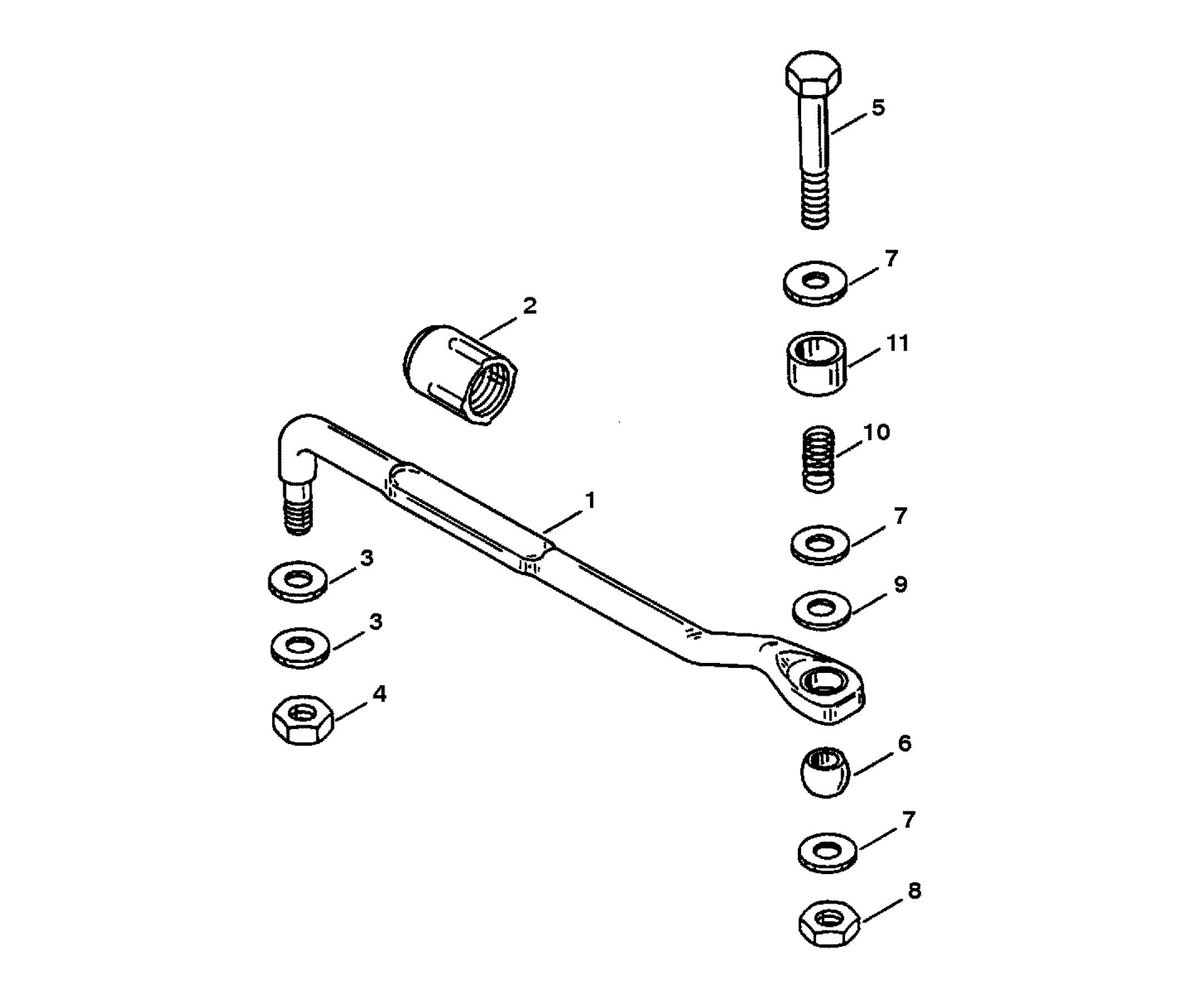 5
7
2
11
10
1
7
3
9
3
4
6
7
8