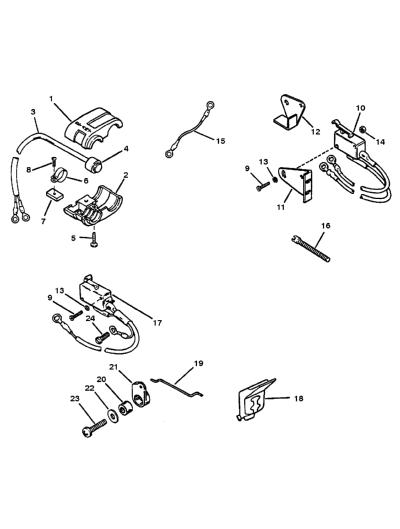 1
3
4
8
6
2
7
5
15
12
10
14
13
9
11
16
13
9
24
17
21
19
20
22
23
18