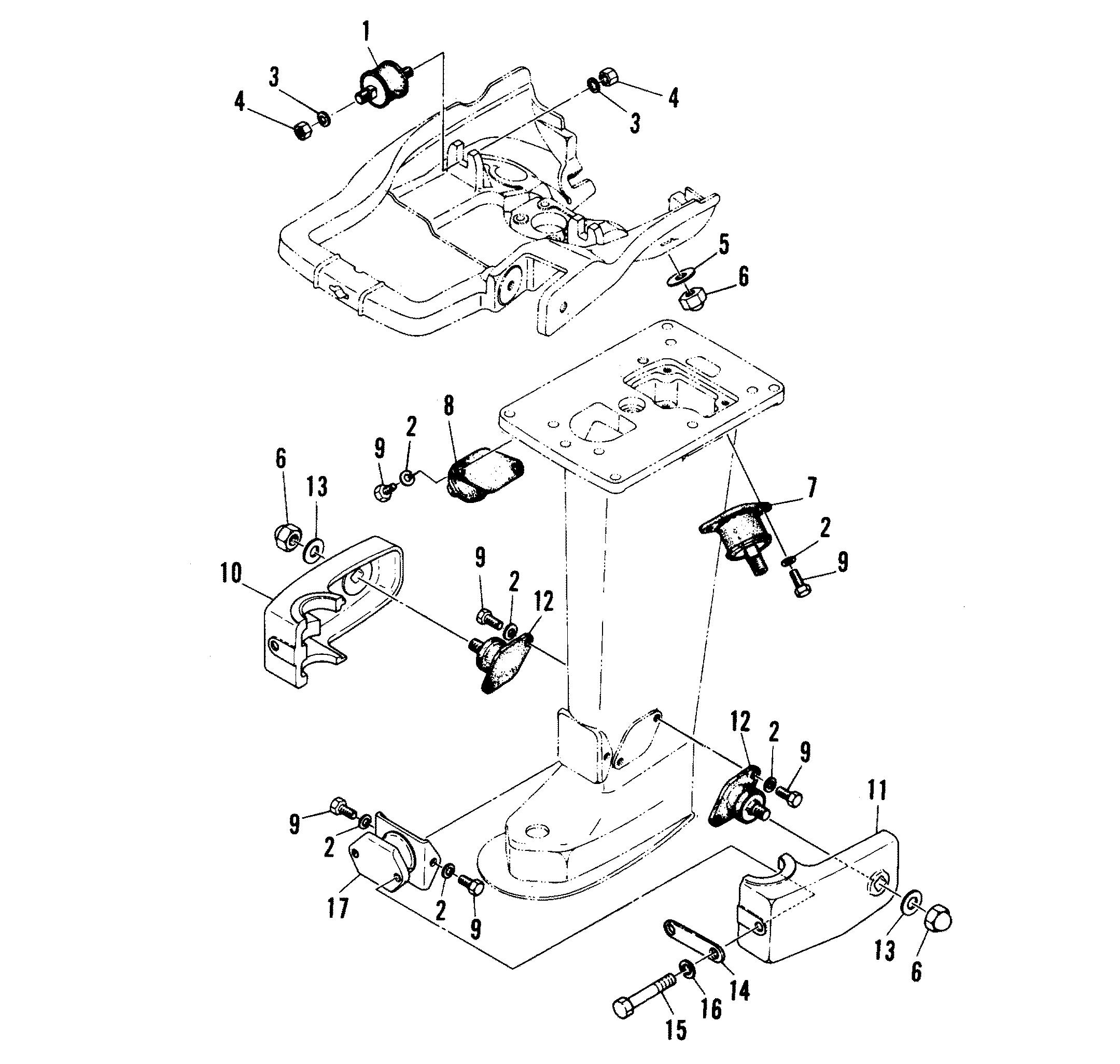 1
3
4
4
3
5
6
8
2
9
6
13
7
2
9
10
9
2
12
12
2
9
11
9
2
17
2
9
13
6
14
16
15