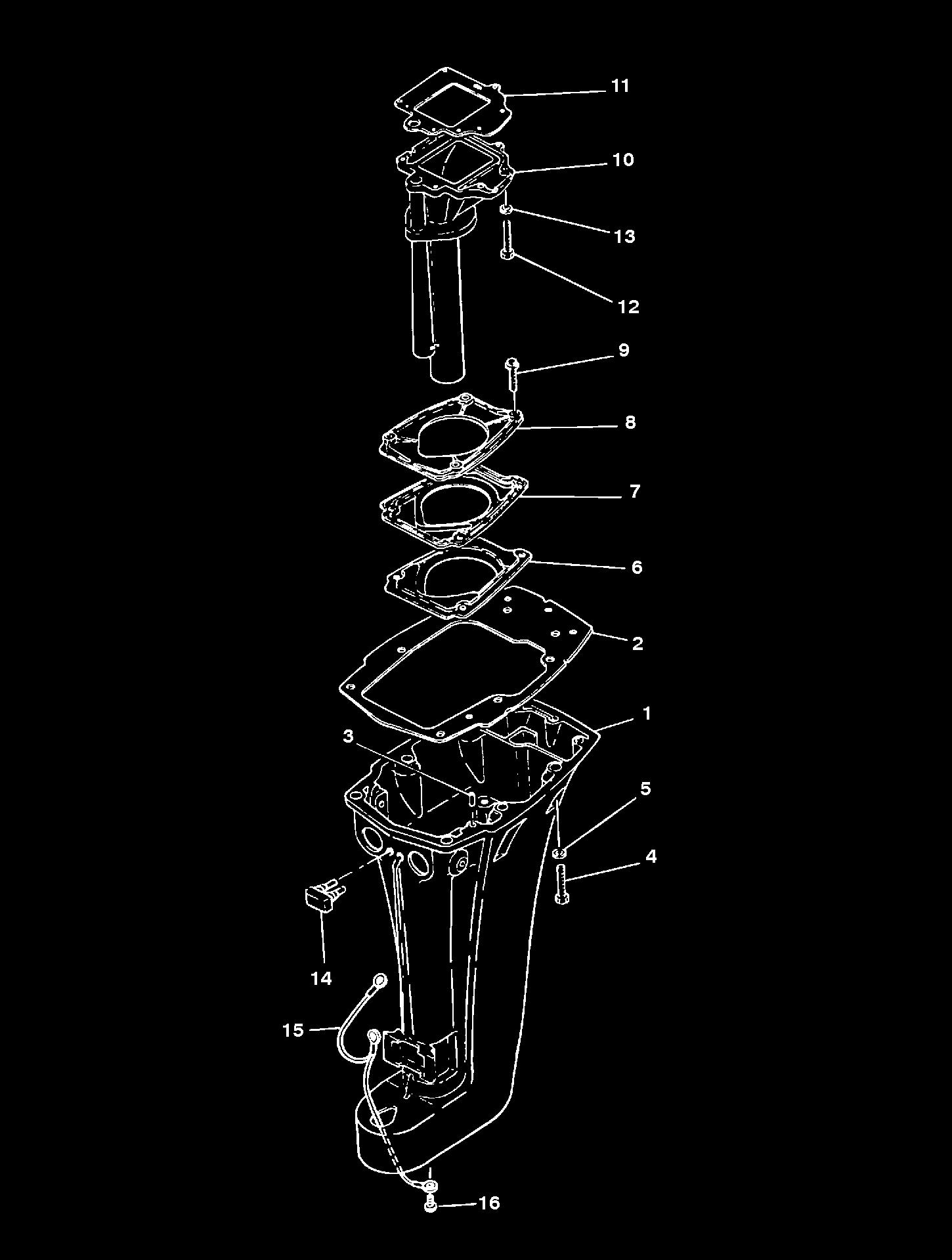 11
10
13
12
9
8
7
6
2
1
3
5
4
14
15
16