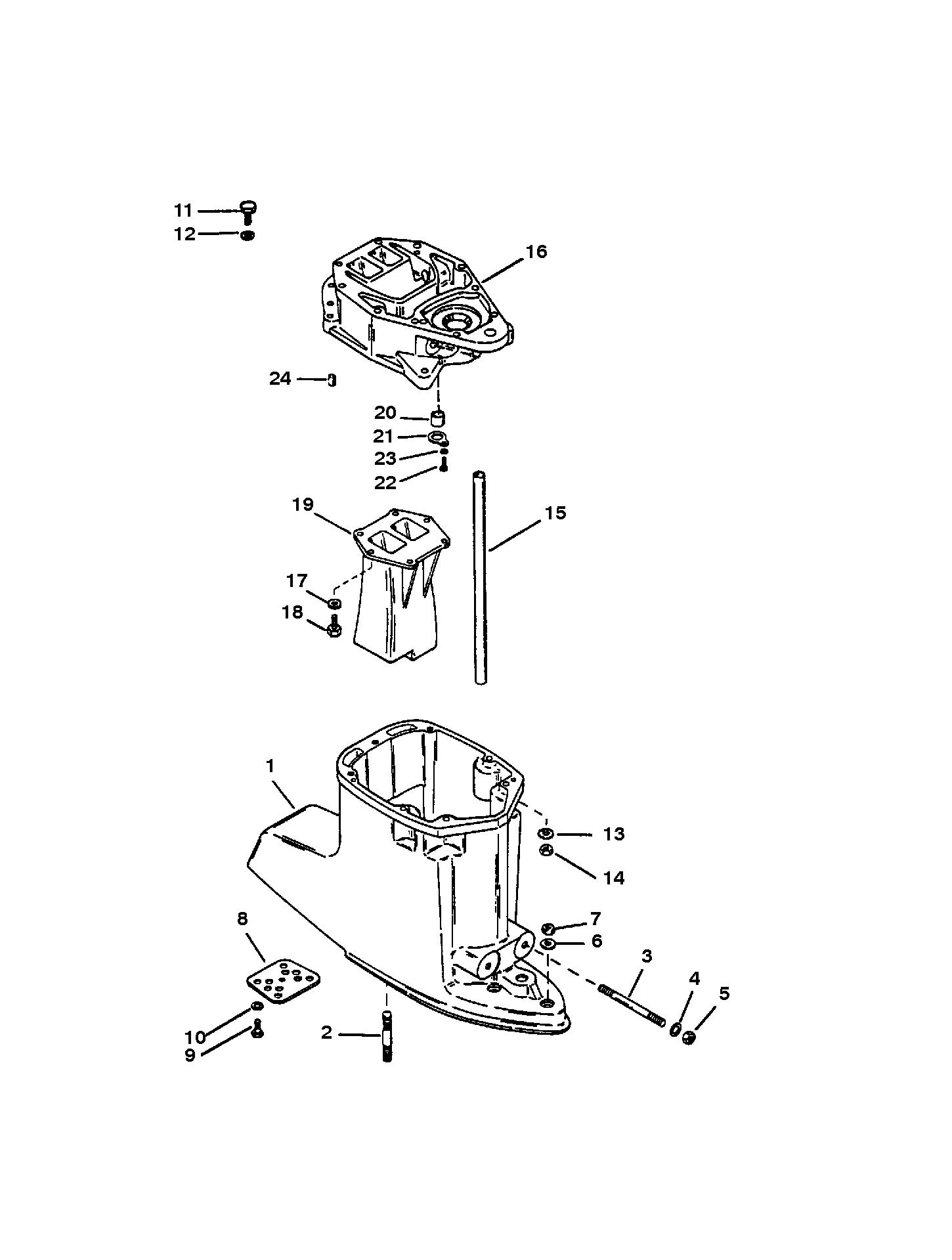 11
12
16
24
20
21
23
22
19
15
17
18
1
13
14
8
7
6
3
4
5
10
9
2