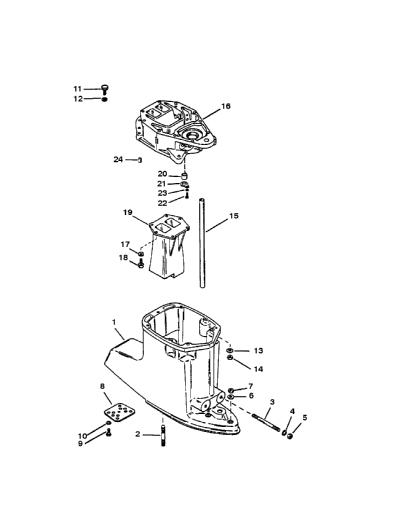 11
12
16
24
20
21
23
22
19
15
17
18
1
13
14
8
7
6
3
4
5
10
9
2