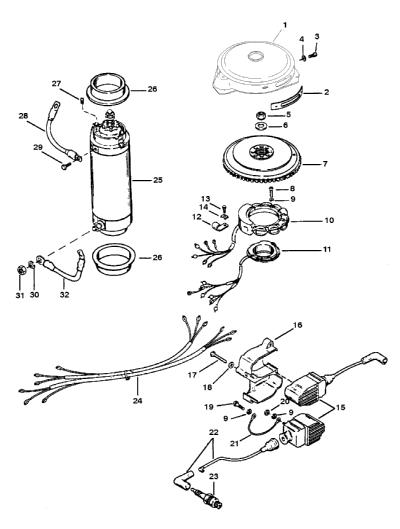 1
4
3
2
5
6
7
8
9
13
14
12
10
11
27
26
28
29
25
26
31
30
32
16
17
18
24
19
20
9
9
15
21
22
23