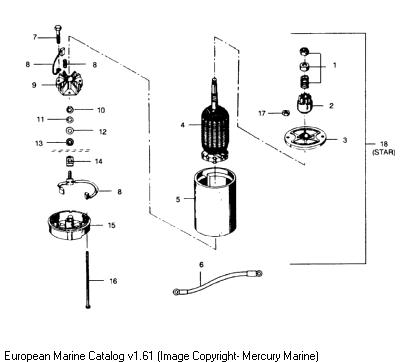 7
8
8
9
10
11
12
13
14
8
15
16
4
5
6
1
2
17
3
18
(STAR)

European Marine Catalog v1.61 (Image Copyright- Mercury Marine)