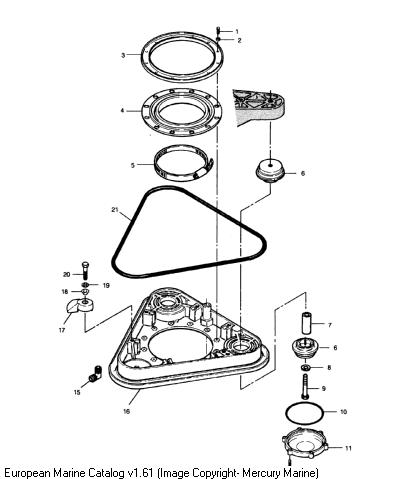 1
2
3
4
5
6
21
20
19
18
17
7
6
8
9
15
16
10
11
European Marine Catalog v1.61 (Image Copyright- Mercury Marine)