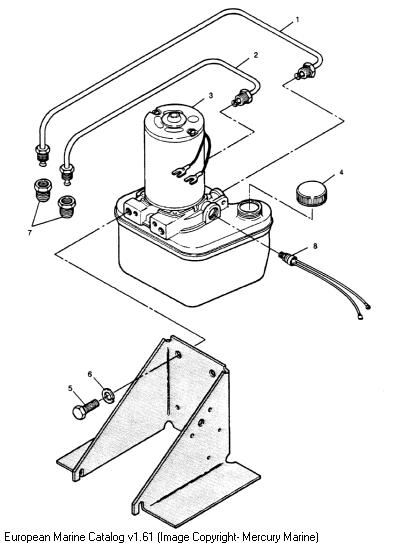 1
2
3
4
7
8
6
5

European Marine Catalog v1.61 (Image Copyright- Mercury Marine)