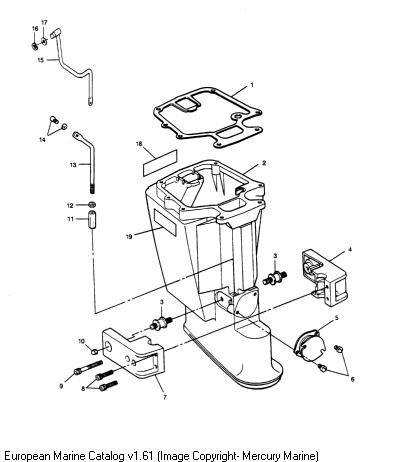 16 17
15
1
14
18
13
2
12
11
19
3
4
3
5
10
6
9
8
7

European Marine Catalog v1.61 (Image Copyright- Mercury Marine)