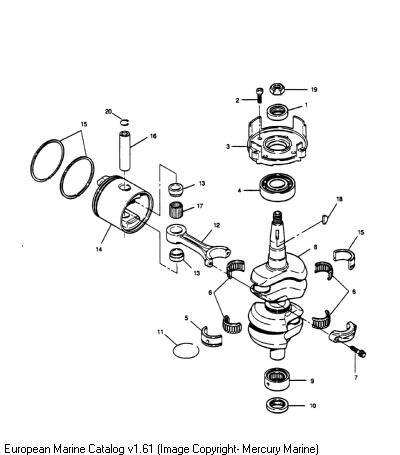 19
2
1
20
15
16
3
13
4
17
18
12
15
14
8
13
6
6
5
11
7
9
10

European Marine Catalog v1.61 (Image Copyright- Mercury Marine)