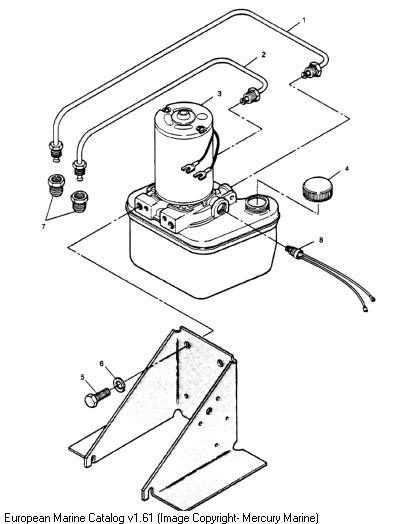 1
2
3
4
7
8
6
5
European Marine Catalog v1.61 (Image Copyright- Mercury Marine)