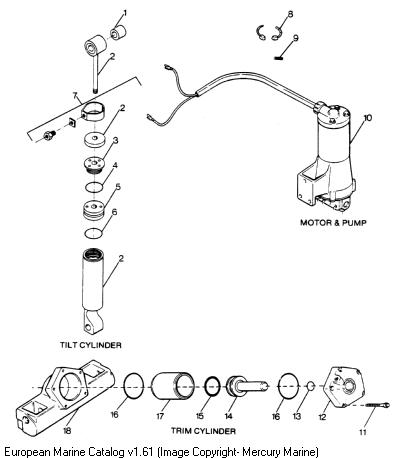 1
2
7
2
3
4
5
6
2
TILT CYLINDER
8
9
10
MOTOR & PUMP
18
16
17
15
14
16
13
12
11
TRIM CYLINDER
European Marine Catalog v1.61 (Image Copyright- Mercury Marine)