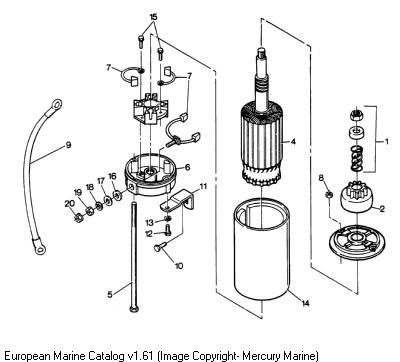 15
7
7
9
4
1
6
16
17
18
19
20
11
8
2
13
12
10
5
14

European Marine Catalog v1.61 (Image Copyright- Mercury Marine)