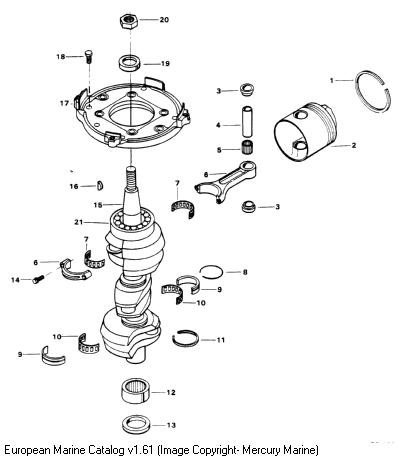 20
18
19
1
3
17
4
2
5
6
16
7
3
15
21
7
6
8
14
9
10
10
11
9
12
13
European Marine Catalog v1.61 (Image Copyright- Mercury Marine)