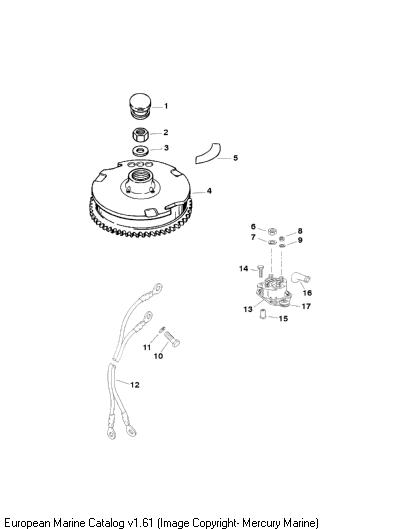 1
2
3
5
4
6
8
7
9
14
16
13
17
15
11
10
12

European Marine Catalog v1.61 (Image Copyright- Mercury Marine)