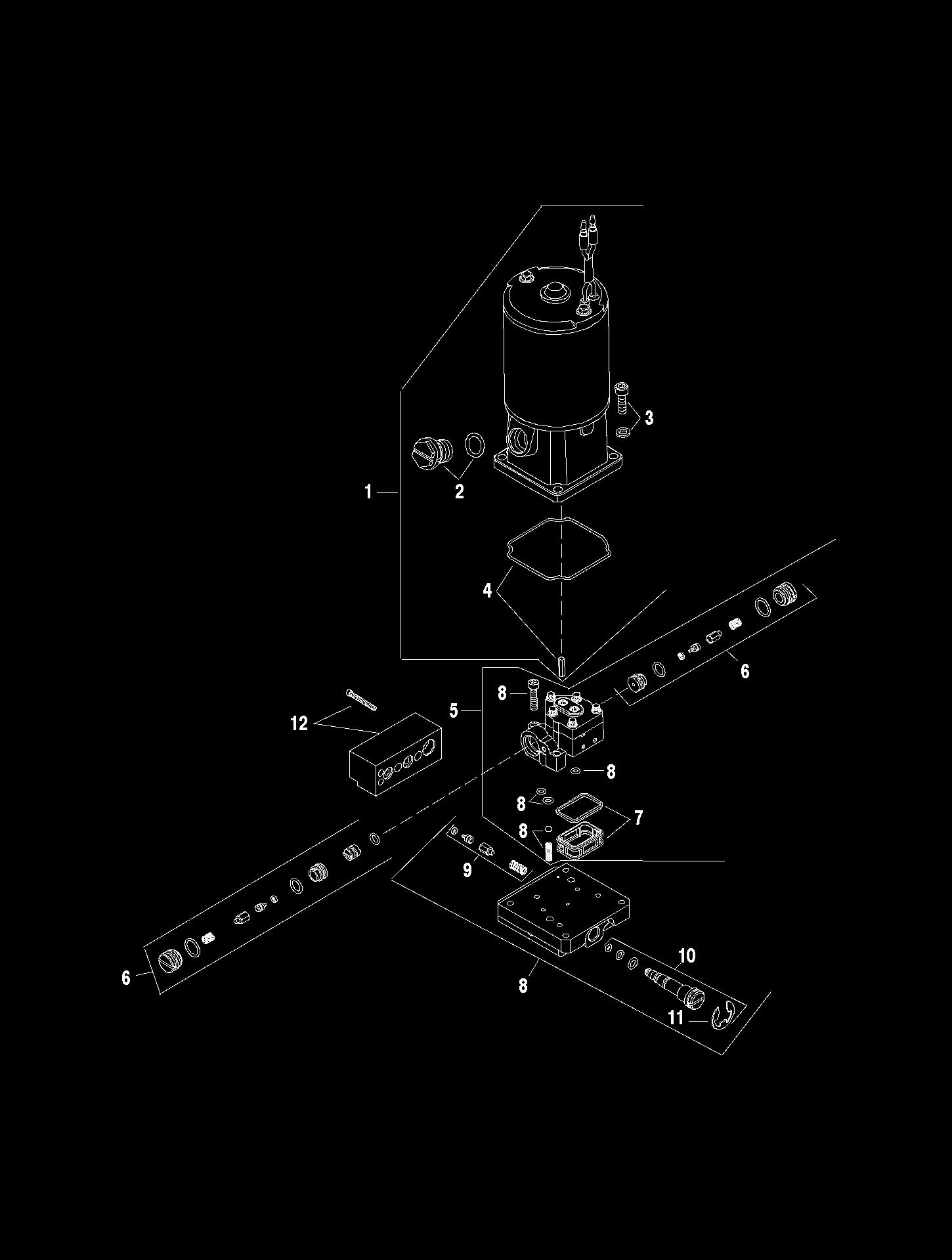 3
1
2
4
6
8
5
12
8
8
7
8
9
10
6
8
11