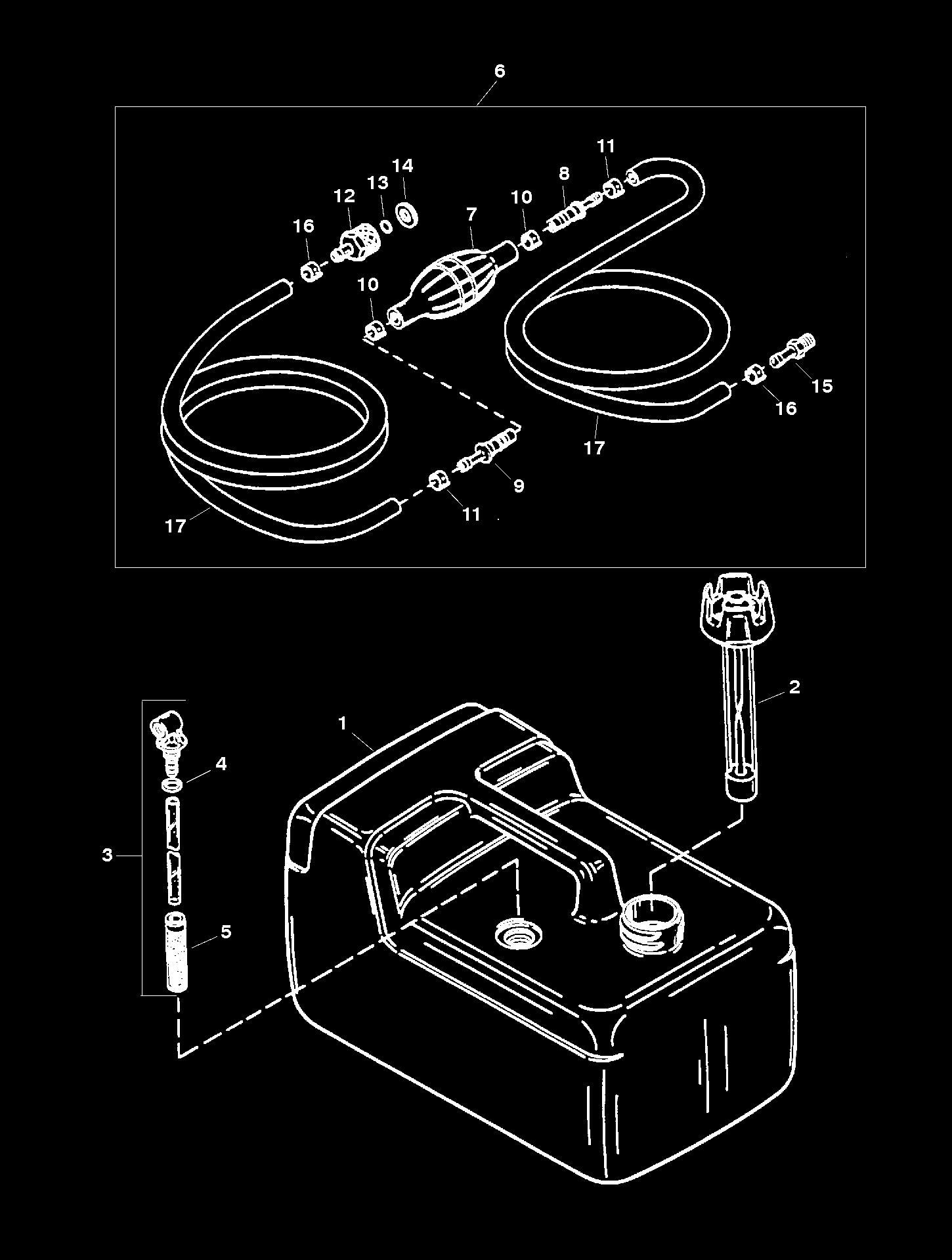 6
11
14
8
13
12
10
7
16
10
15
16
17
9
11
17
2
1
4
3
5