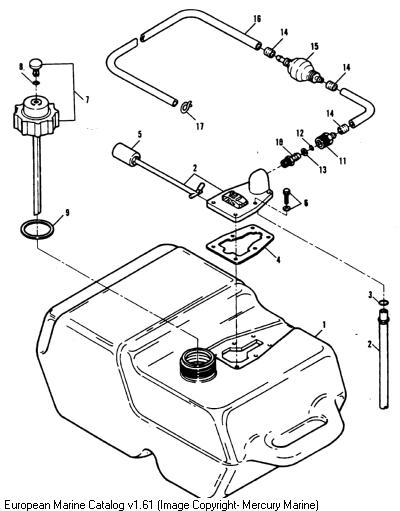 16
14
15
14
8
7
17
14
5
12
10
11
13
2
6
9
4
3
1
2

European Marine Catalog v1.61 (Image Copyright- Mercury Marine)