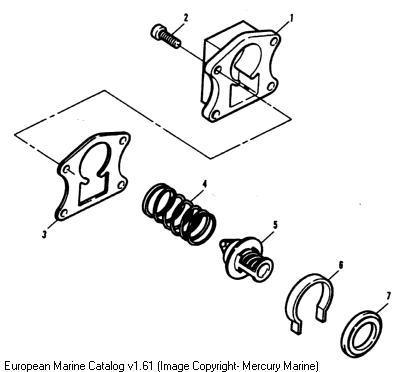 2
1
3
4
5
6
7
European Marine Catalog v1.61 (Image Copyright- Mercury Marine)