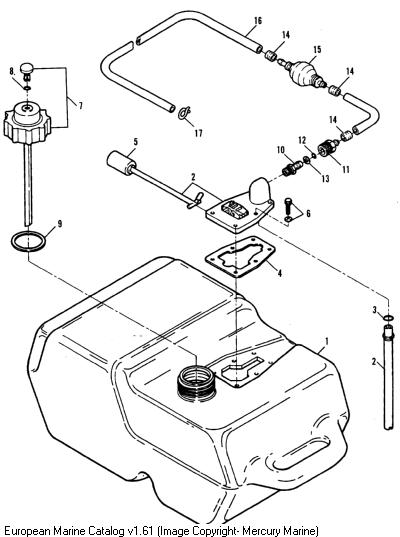 16
14
15
14
8
7
17
14
5
12
10
11
13
2
6
9
4
3
1
2
European Marine Catalog v1.61 (Image Copyright- Mercury Marine)