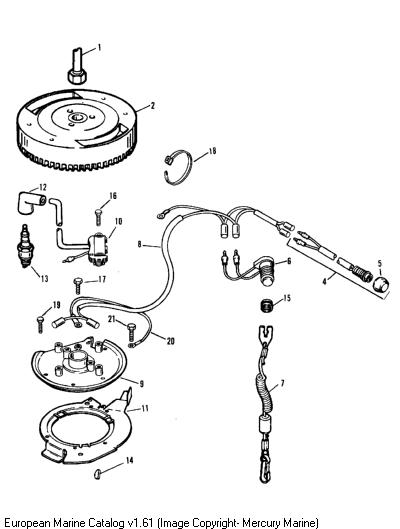 1
2
18
12
16
10
8
6
5
4
13
17
15
19
21
20
9
7
11
14

European Marine Catalog v1.61 (Image Copyright- Mercury Marine)