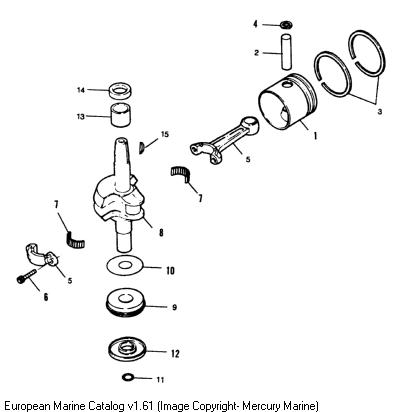 4
2
3
14
13
15
1
5
7
7
8
5
6
10
9
12
11

European Marine Catalog v1.61 (Image Copyright- Mercury Marine)