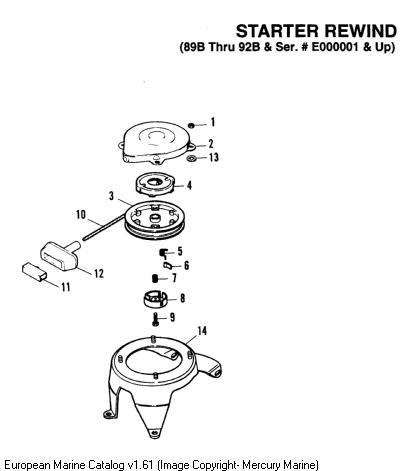 STARTER REWIND
(89B Thru 92B & Ser. # E000001 & Up)

1
2
13
4
3
10
5
6
12
7
11
8
9
14

European Marine Catalog v1.61 (Image Copyright- Mercury Marine)