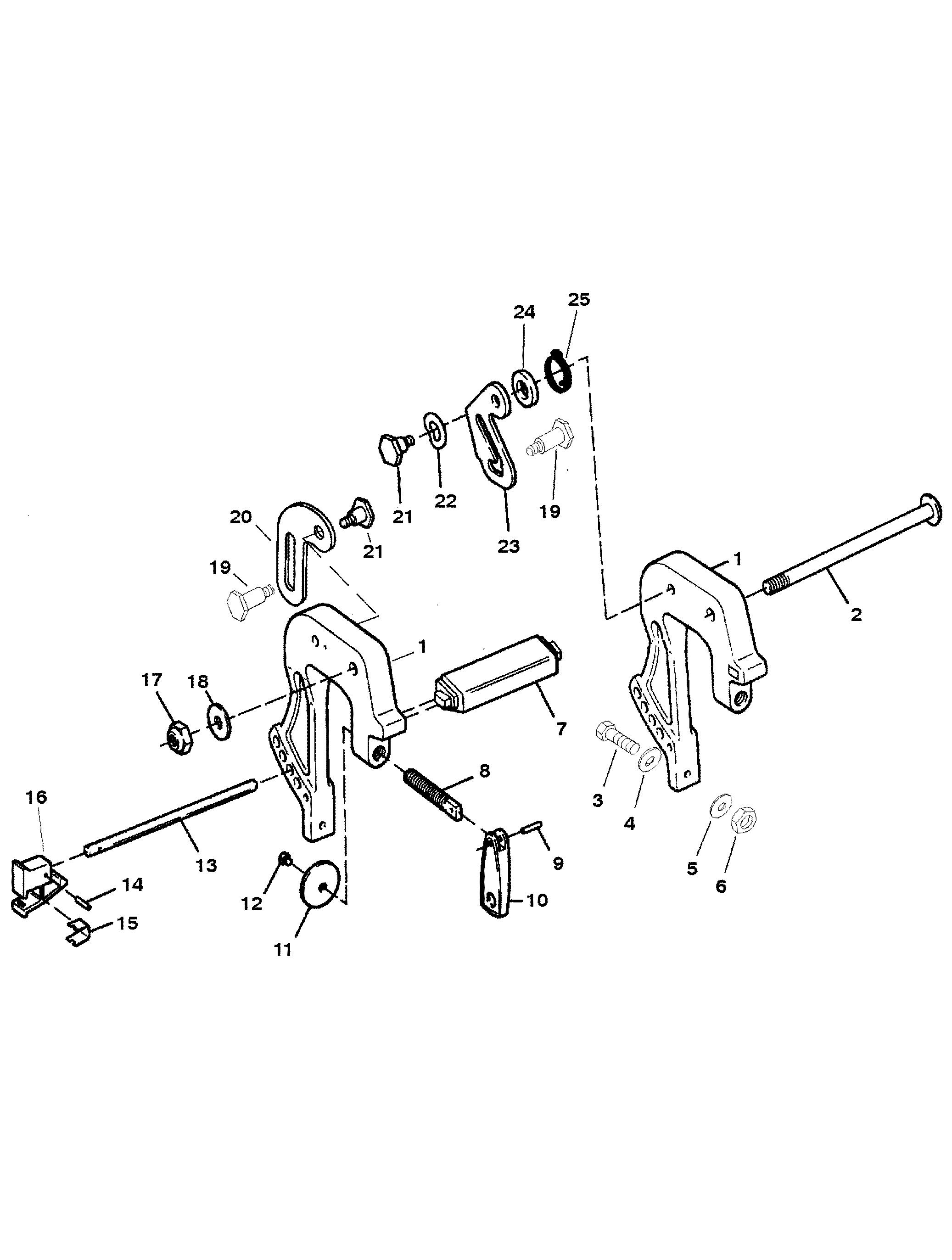 24
25
21
22
23
19
20
21
19
1
2
1
17
18
7
8
3
4
16
13
9
5
6
14
12
10
15
11