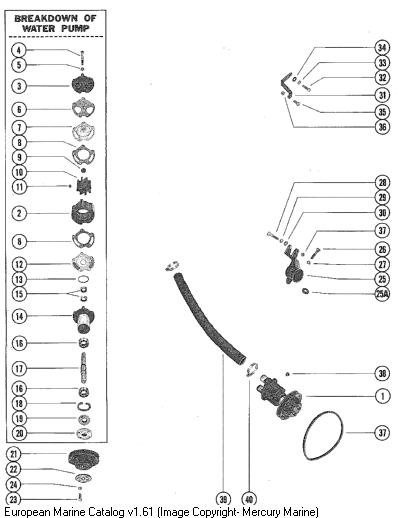 BREAKDOWN OF WATER PUMP

4
5
3
6
7
8
9
10
11
2
8
12
13
15
14
16
17
16
18
19
20
21
22
24
23

34
33
32
31
35
36

28
29
30
37
26
27
25
25A

38
1
37

39
40

European Marine Catalog v1.61 (Image Copyright- Mercury Marine)