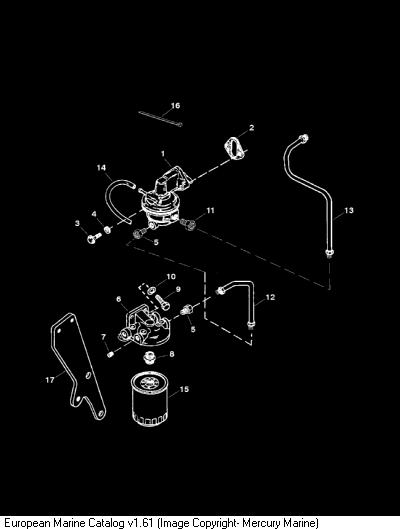 16
2
1
14
13
11
4
3
5
10
9
12
6
5
7
8
17
15
European Marine Catalog v1.61 (Image Copyright- Mercury Marine)