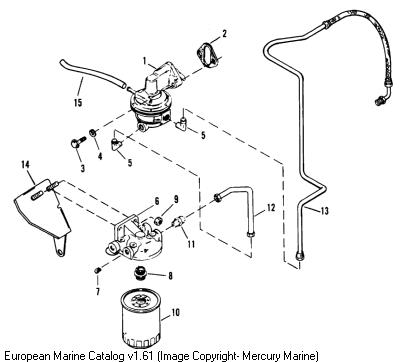 2
1
15
5
4
3
5
14
6
9
12
13
11
8
7
10
European Marine Catalog v1.61 (Image Copyright- Mercury Marine)