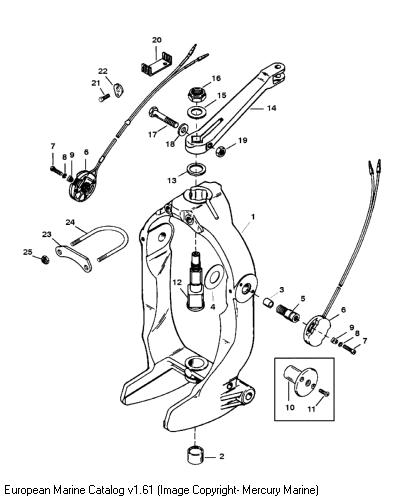 20
22
21
16
15
14
17
18
19
7
8
9
6
13
1
24
23
25
12
4
3
5
6
9
8
7
10
11
2

European Marine Catalog v1.61 (Image Copyright- Mercury Marine)