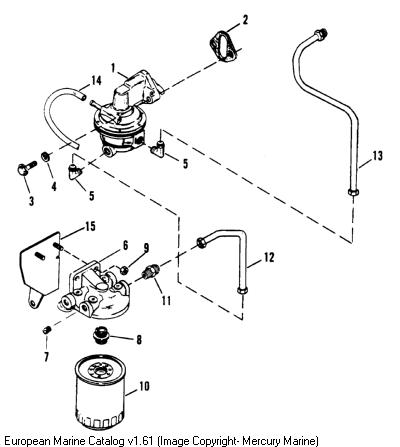 2
1
14
13
5
4
3
5
15
6
9
12
11
8
7
10
European Marine Catalog v1.61 (Image Copyright- Mercury Marine)