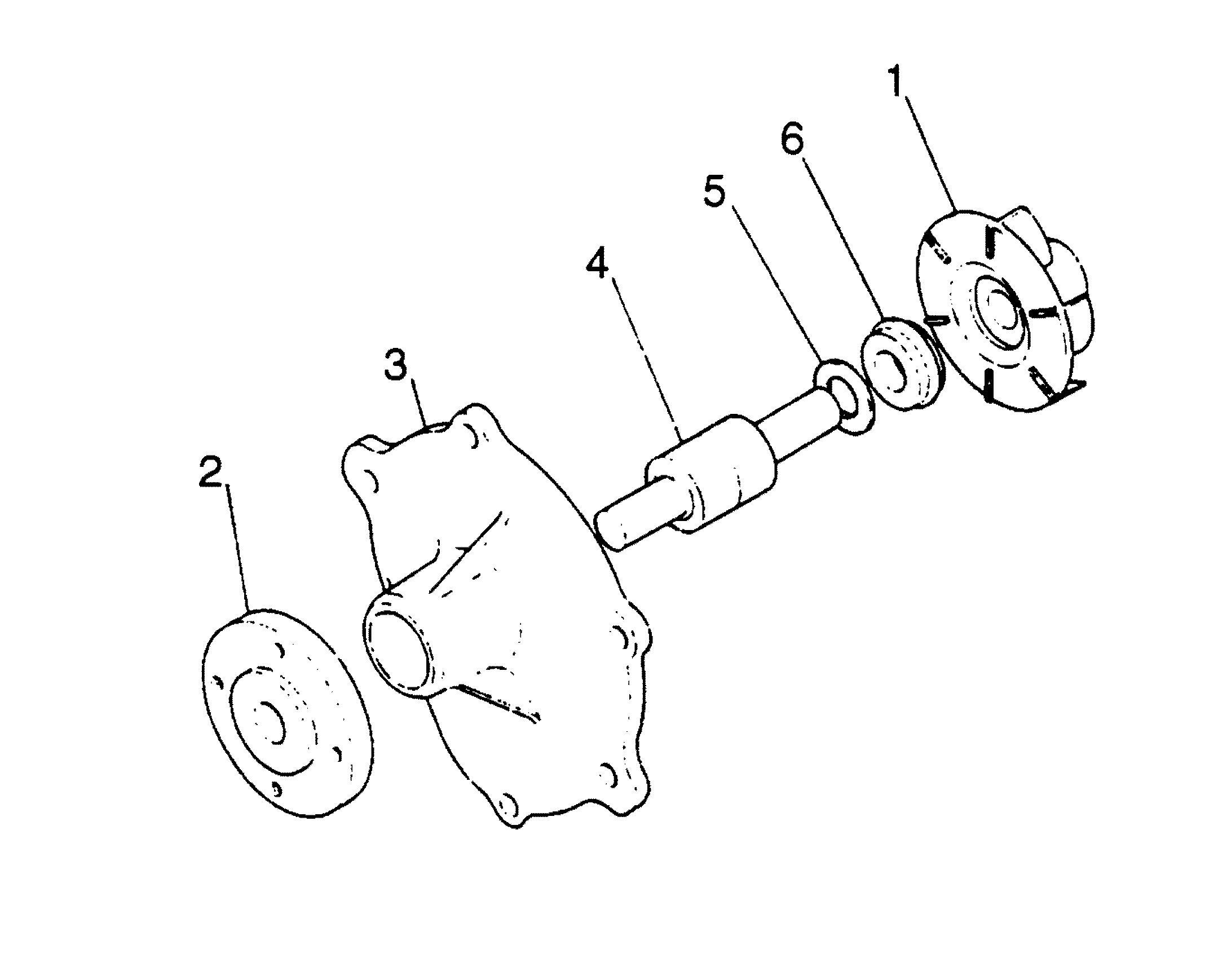 1
6
5
4
3
2