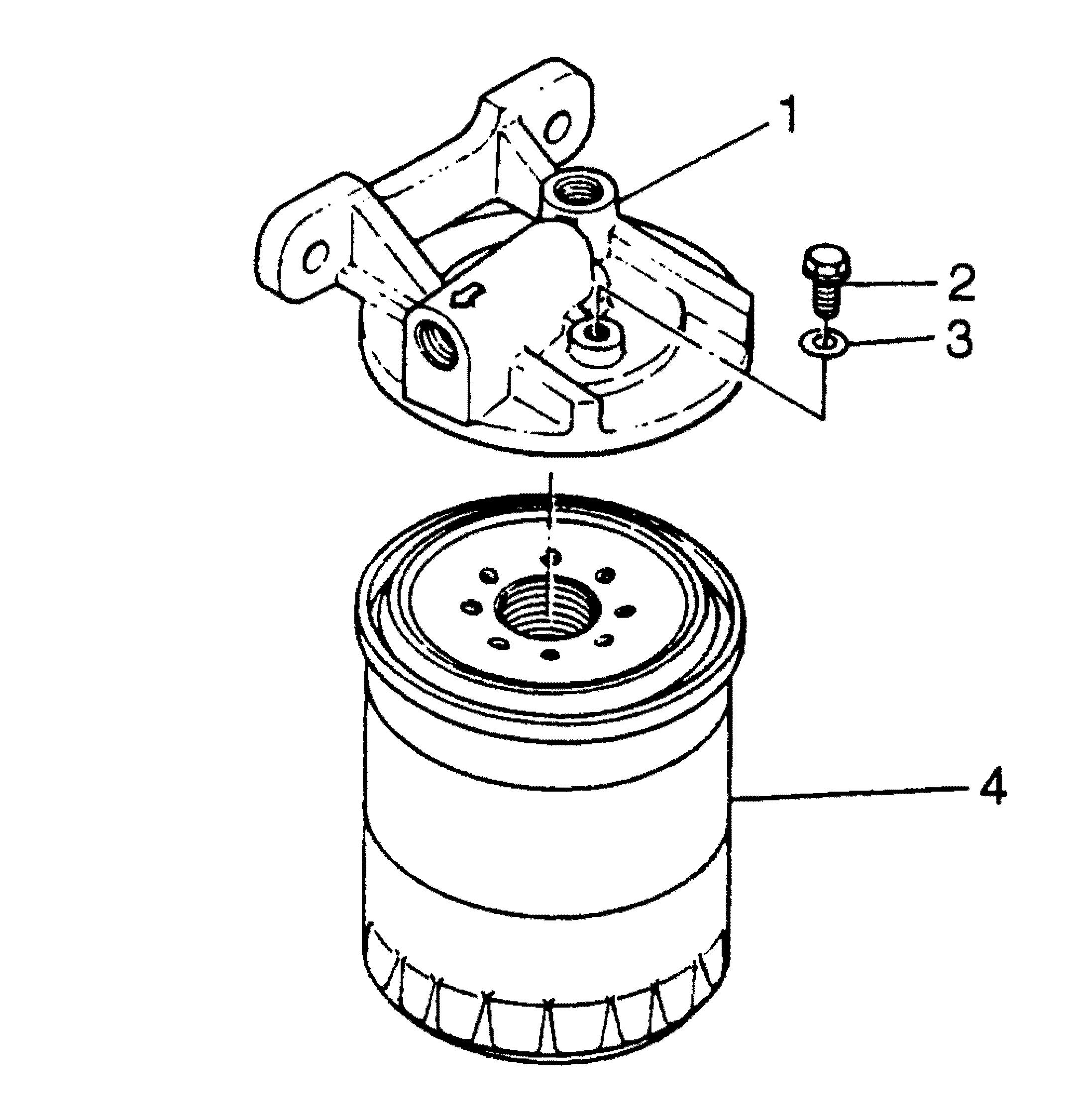 1
2
3
4