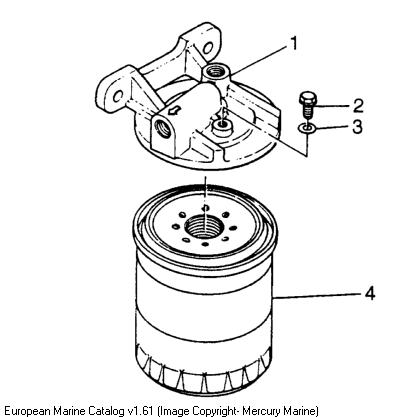 1
2
3
4
European Marine Catalog v1.61 (Image Copyright- Mercury Marine)