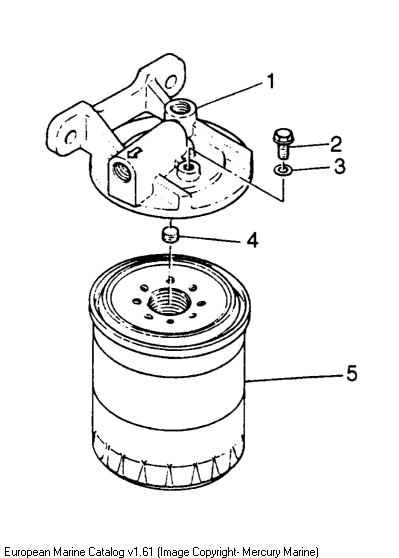 1
2
3
4
5

European Marine Catalog v1.61 (Image Copyright- Mercury Marine)