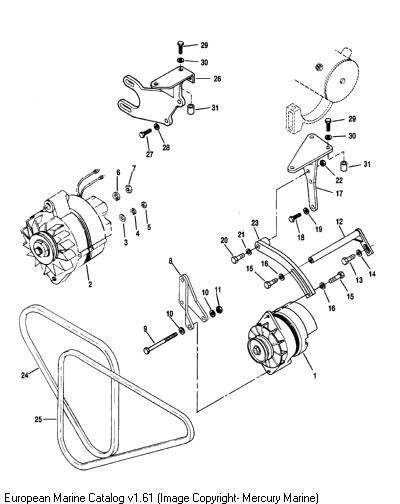 29
30
26
31
27
28
29
30
31
22
17
6
7
3
4
5
2
23
20
21
18
19
12
15
16
13
14
15
16
8
10
11
10
9
1
24
25

European Marine Catalog v1.61 (Image Copyright- Mercury Marine)