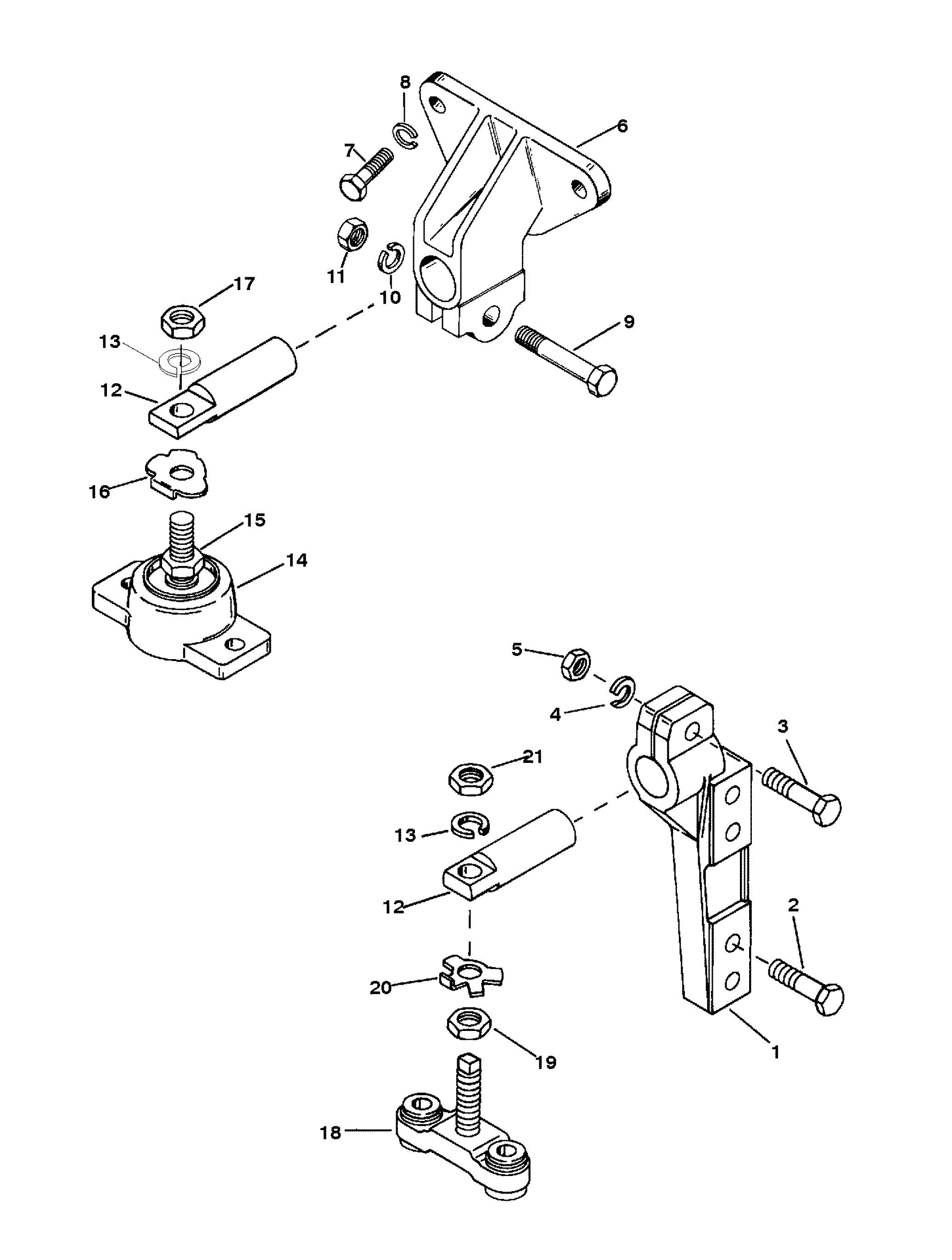 8
6
7
11
10
17
13
12
9
16
15
14
5
4
3
21
13
12
2
20
19
1
18