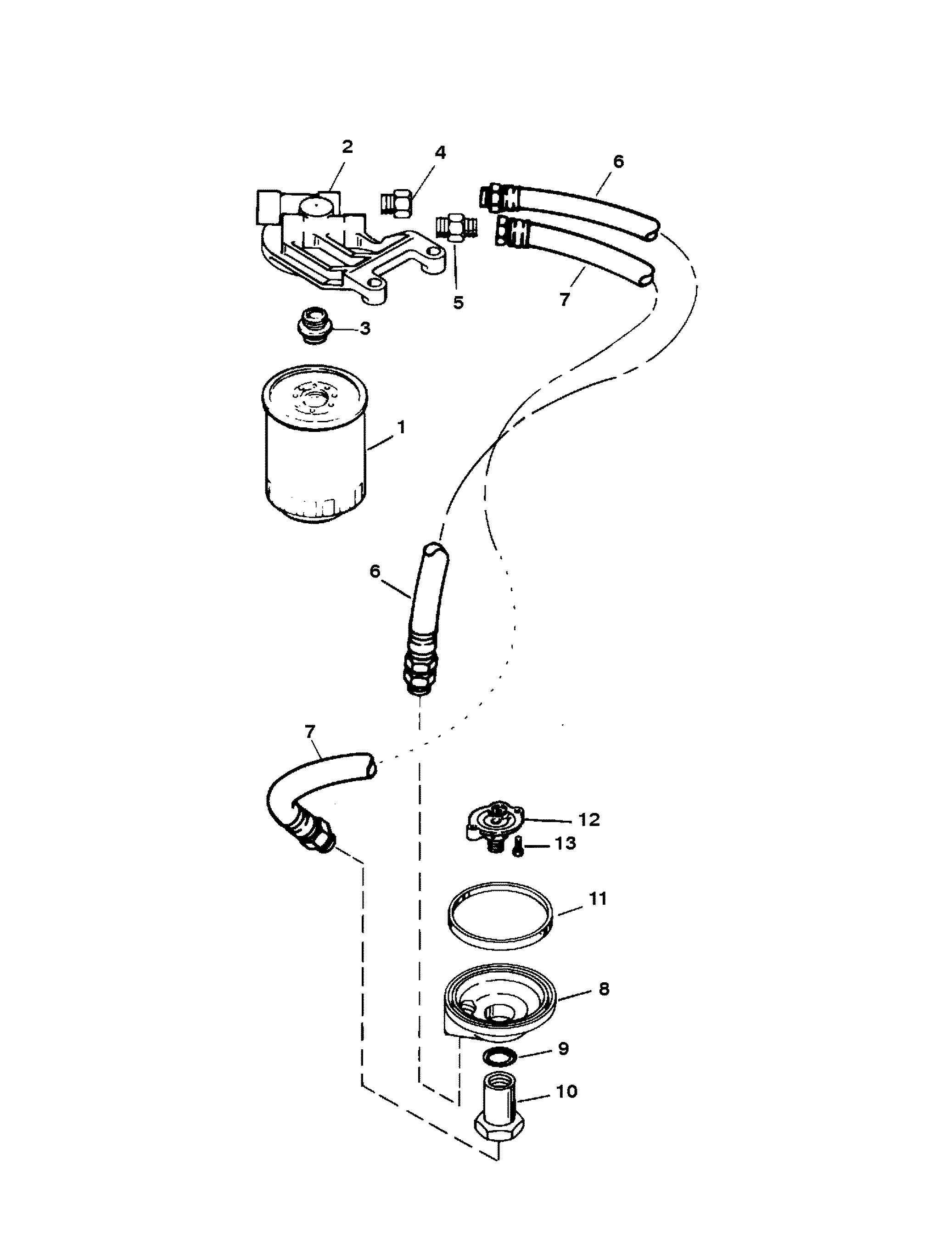 2
4
6
5
7
3
1
6
7
12
13
11
8
9
10