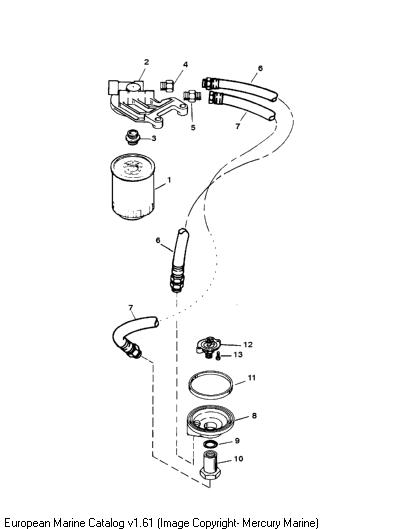 2
4
6
5
7
3
1
6
7
12
13
11
8
9
10

European Marine Catalog v1.61 (Image Copyright- Mercury Marine)