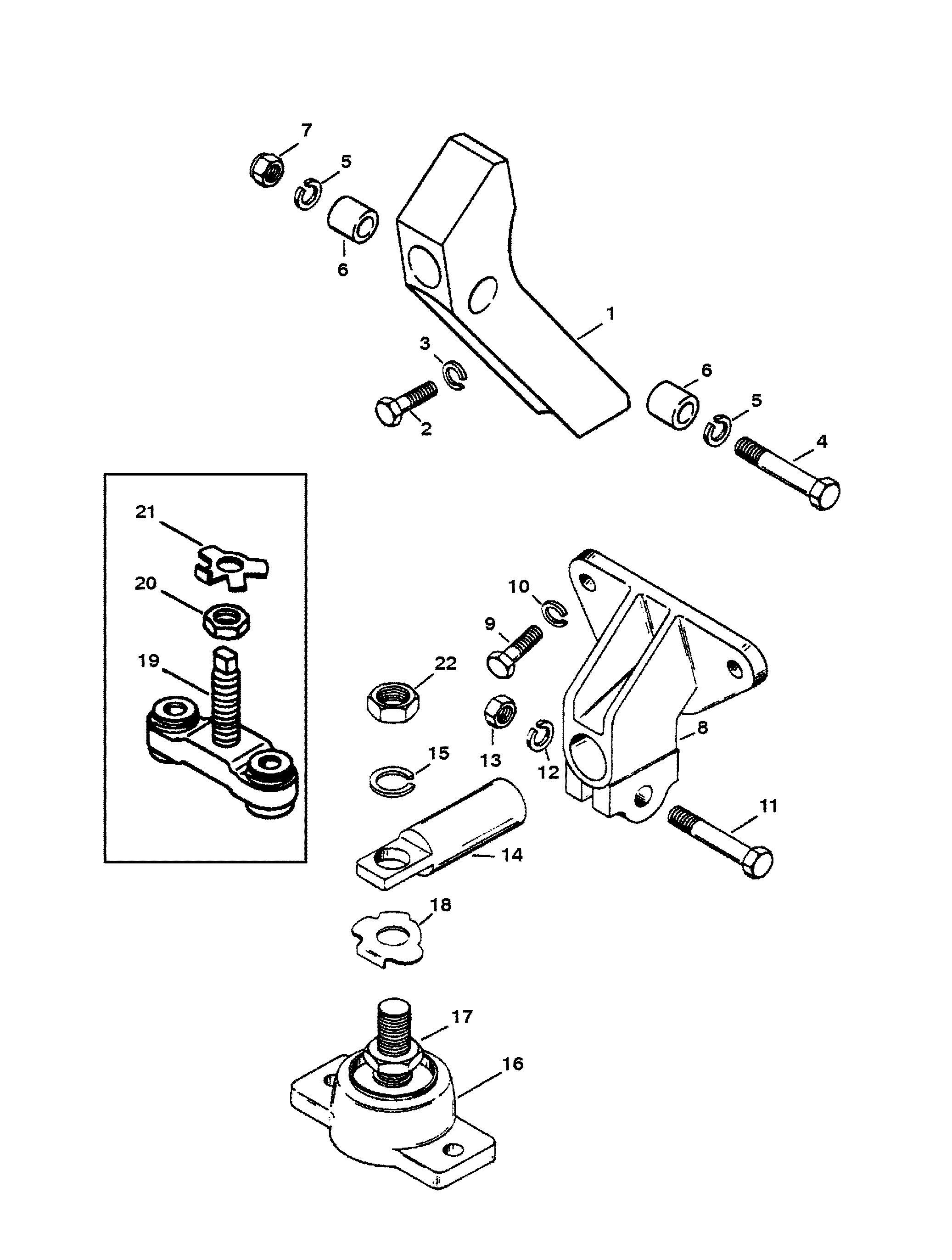 7
5
6
1
3
2
6
5
4
21
20
19
10
9
22
13
12
8
15
14
11
18
17
16