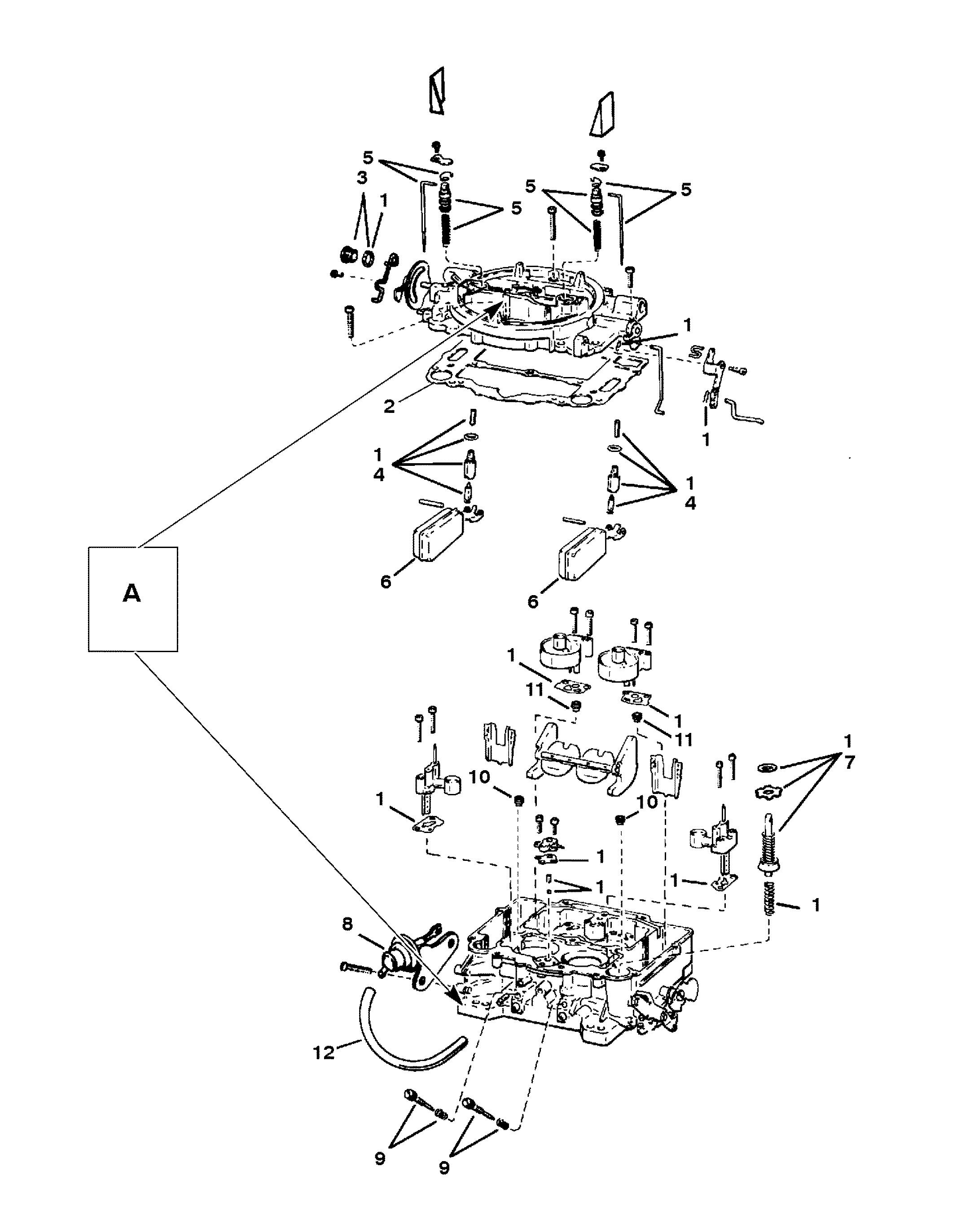 5
3
1
5
5
5
1
2
1
1
4
1
4
6
6
A
1
11
1
11
1
7
10
10
1
1
1
1
1
8
12
9
9