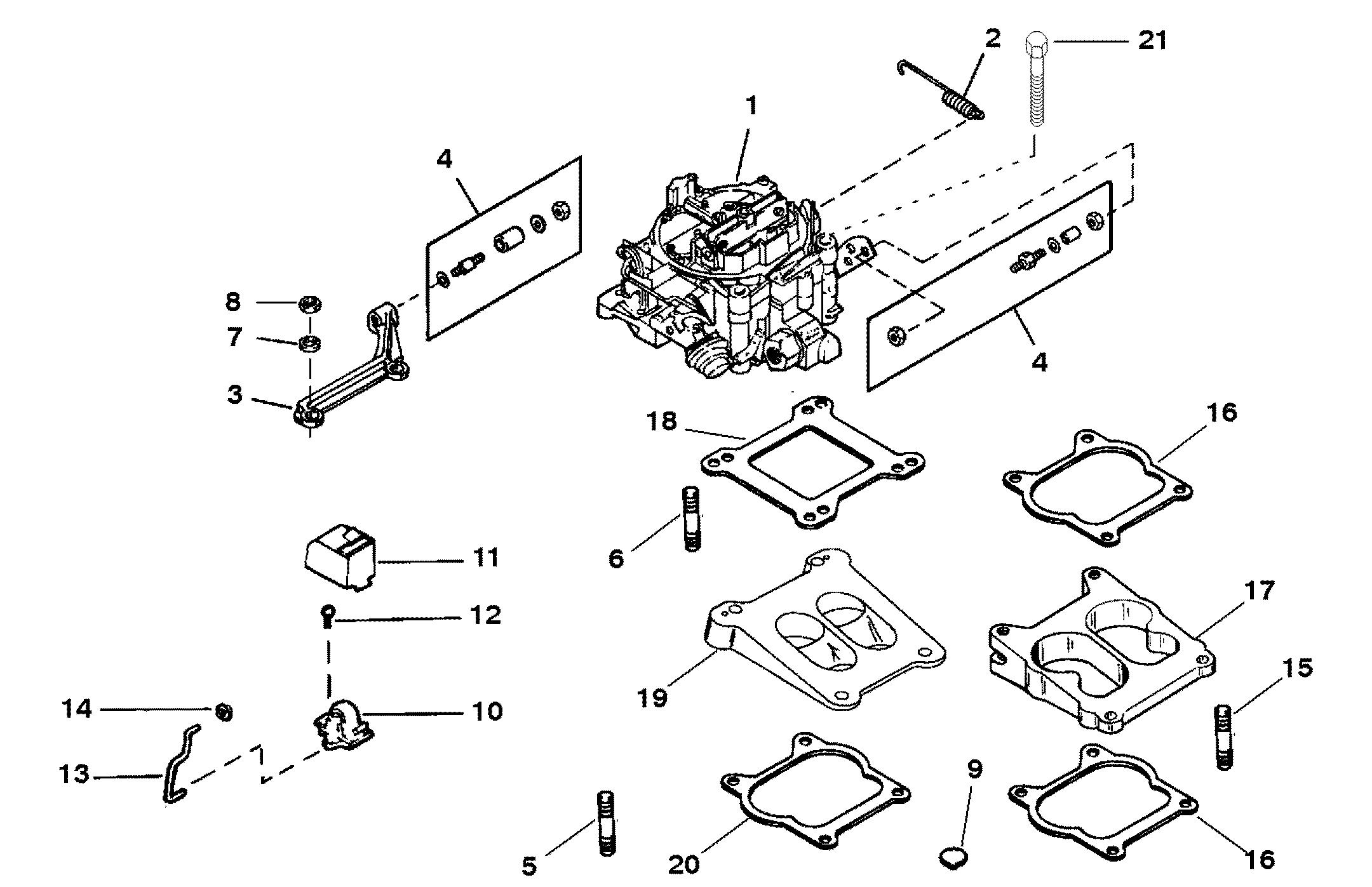 2
21
1
4
8
7
3
4
18
16
6
11
12
17
19
15
14
10
13
9
5
20
16