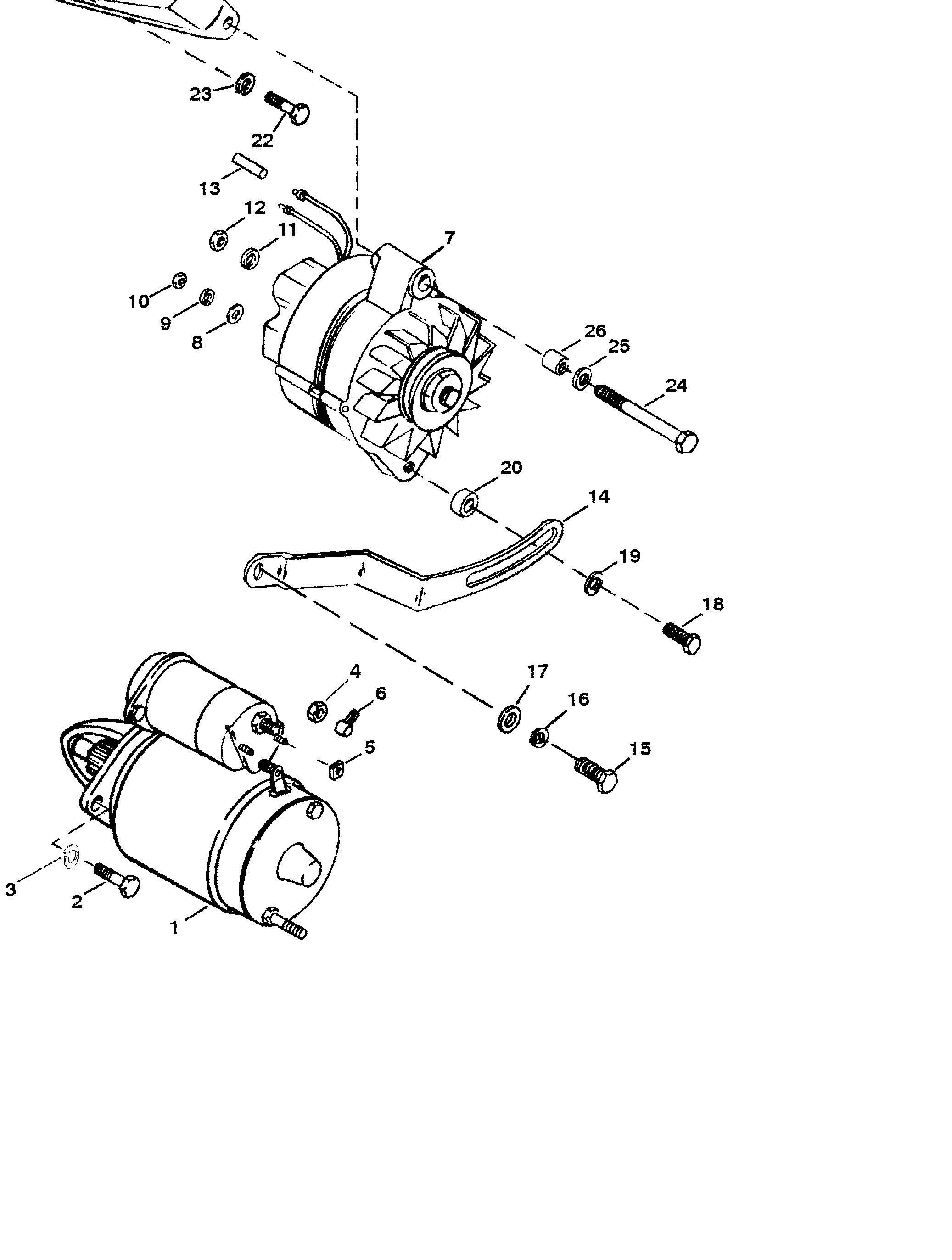 23
22
13
12
11
7
10
9
8
26
25
24
20
14
19
18
4
6
17
16
5
15
3
2
1