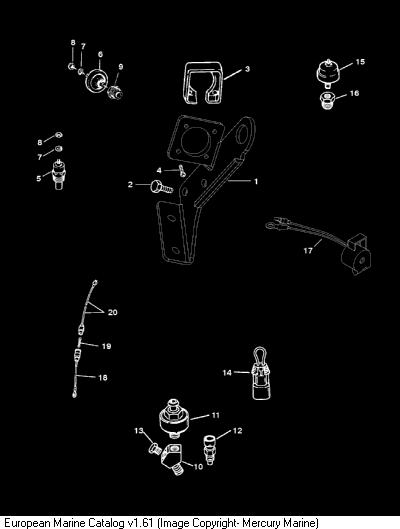 8
7
6
9
3
15
16
8
7
5
4
2
1
17
20
19
18
14
11
13
12
10

European Marine Catalog v1.61 (Image Copyright- Mercury Marine)