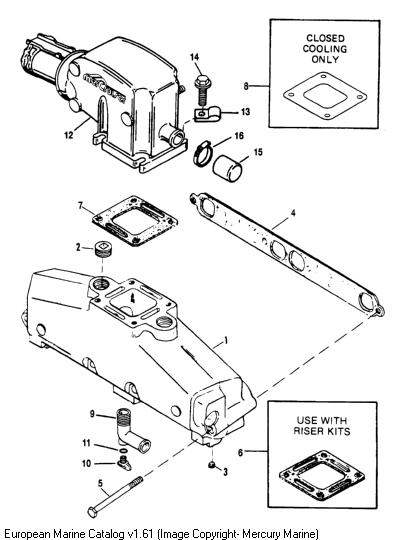 CLOSED COOLING ONLY

8

14

13

12

16

15

7

4

2

1

9

11

10

5

3

USE WITH RISER KITS

6

European Marine Catalog v1.61 (Image Copyright- Mercury Marine)