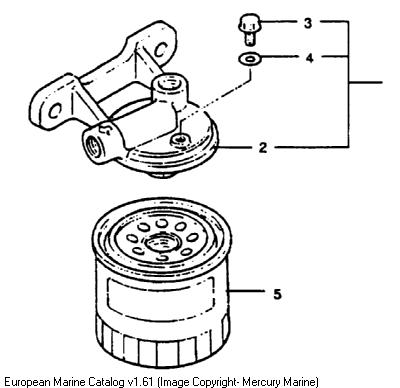 3
4
2
5
European Marine Catalog v1.61 (Image Copyright- Mercury Marine)