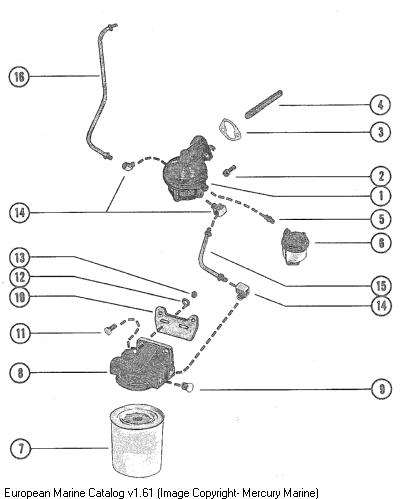 16
4
3
2
1
14
5
6
13
12
10
15
14
11
8
9
7

European Marine Catalog v1.61 (Image Copyright- Mercury Marine)