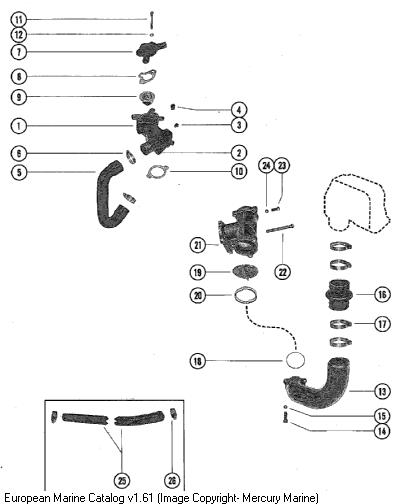 11
12
7
8
9
4
1
3
6
2
5
10
24
23
21
22
19
20
16
17
18
13
15
14
25
26
European Marine Catalog v1.61 (Image Copyright- Mercury Marine)