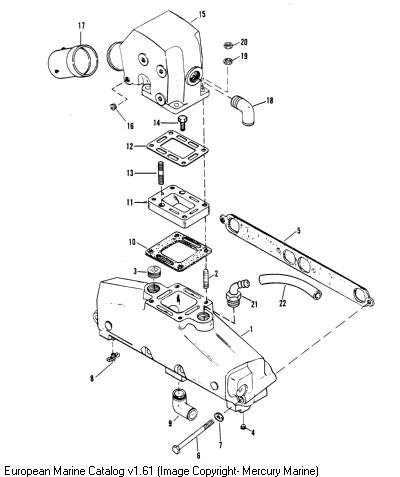 17
15
20
19
18
16
14
12
13
11
5
10
3
2
21
22
1
8
9
7
4
6

European Marine Catalog v1.61 (Image Copyright- Mercury Marine)